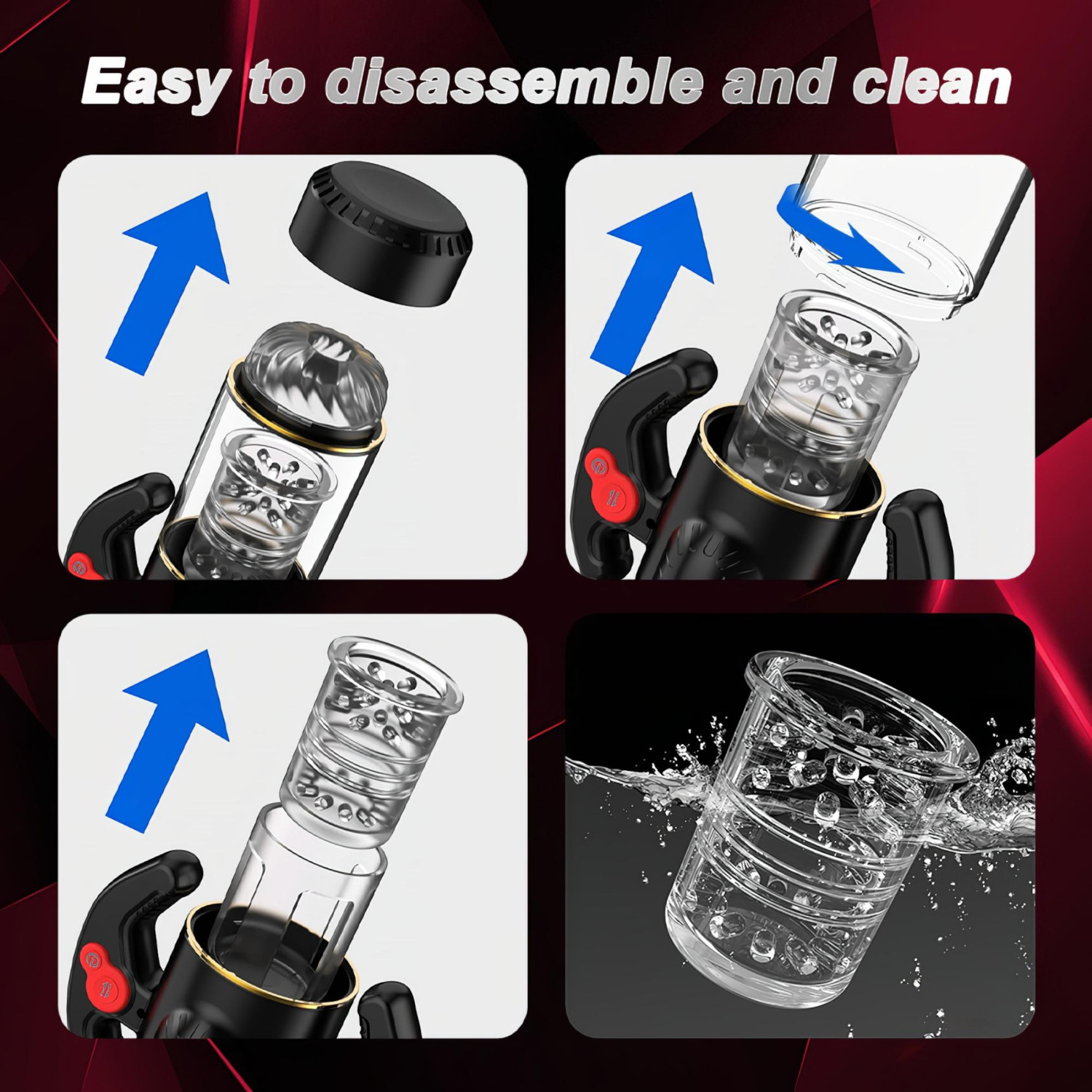 Easy to disassemble and clean